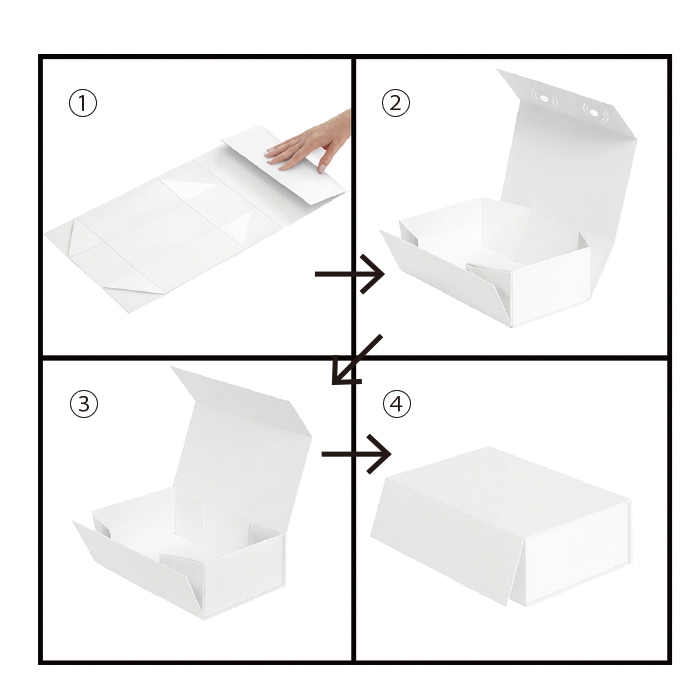 ①

②

③

④